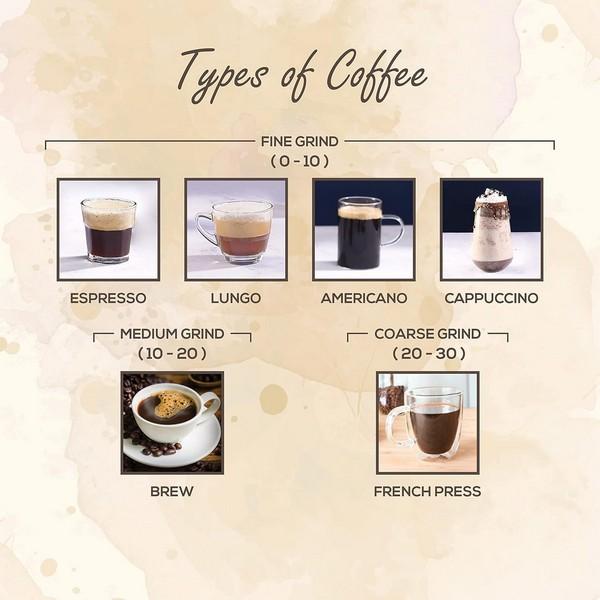 Types of Coffee

FINE GRIND
( 0 - 10 )

ESPRESSO

LUNGO

AMERICANO

CAPPUCCINO

MEDIUM GRIND
( 10 - 20 )

BREW

COARSE GRIND
( 20 - 30 )

FRENCH PRESS